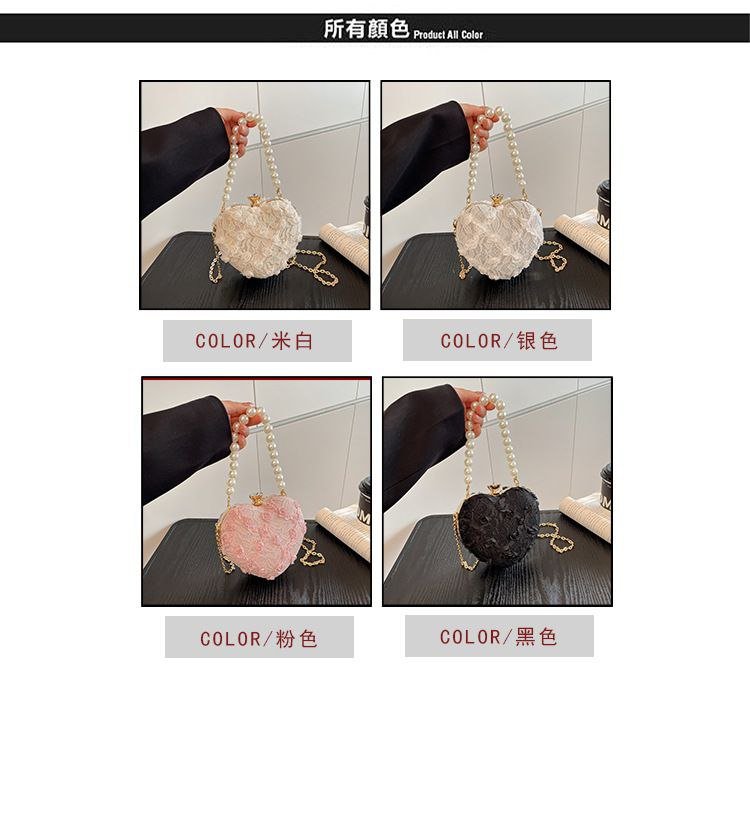 所有顏色 Product All Color

COLOR/米白

COLOR/银色

COLOR/粉色

COLOR/黑色